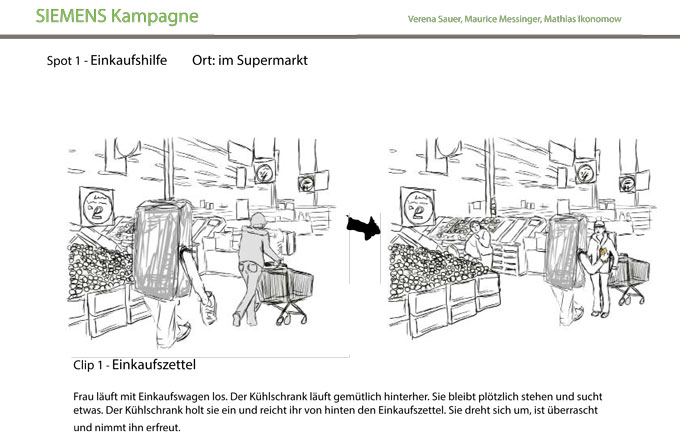 SIEMENS Kampagne

Verena Sauer, Maurice Messinger, Mathias Ikonomow

Spot 1 - Einkaufshilfe Ort: im Supermarkt

Clip 1 - Einkaufszettel

Frau läuft mit Einkaufswagen los. Der Kühlschrank läuft gemütlich hinterher. Sie bleibt plötzlich stehen und sucht etwas. Der Kühlschrank holt sie ein und reicht ihr von hinten den Einkaufszettel. Sie dreht sich um, ist überrascht und nimmt ihn erfreut.